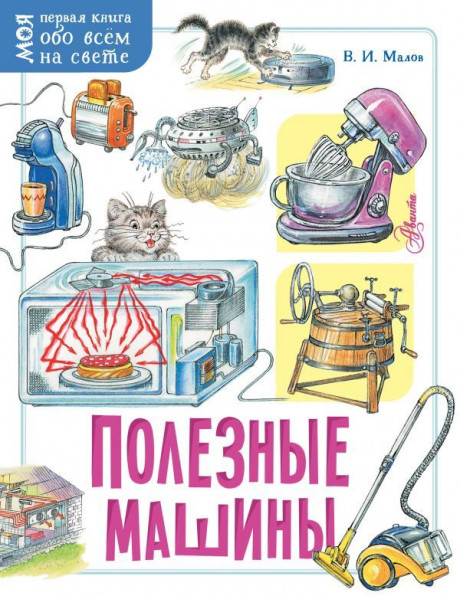 МОЯ первая книга обо всём на свете

В. И. Малов

Аванта

ПОЛЕЗНЫЕ МАШИНЫ