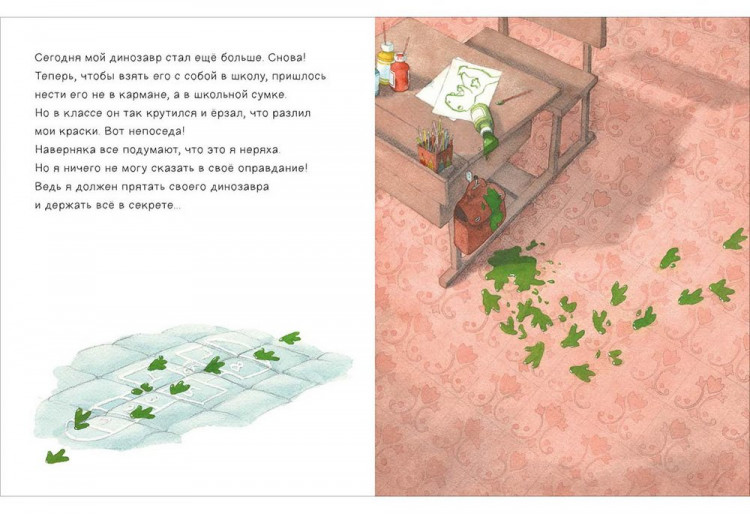 Сегодня мой динозавр стал ещё больше. Снова! Теперь, чтобы взять его с собой в школу, пришлось нести его не в кармане, а в школьной сумке. Но в классе он так крутился и ёрзал, что разлил мои краски. Вот непоседа! Наверняка все подумают, что это я неряха. Но я ничего не могу сказать в своё оправдание! Ведь я должен прятать своего динозавра и держать всё в секрете...