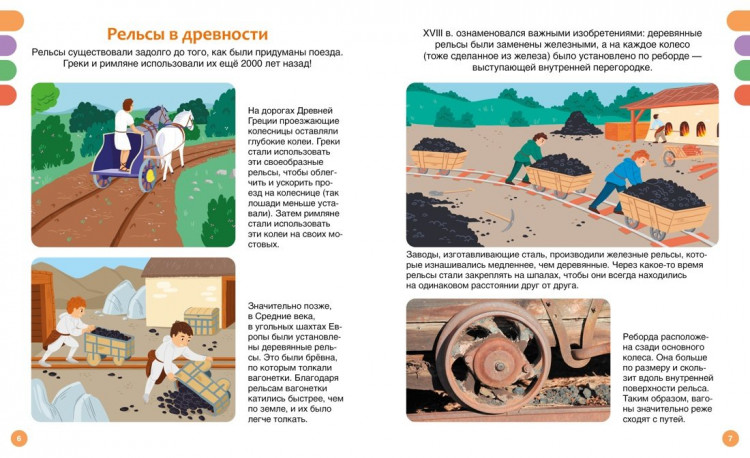 Рельсы в древности

Рельсы существовали задолго до того, как были придуманы поезда. Греки и римляне использовали их ещё 2000 лет назад!

На дорогах Древней Греции проезжающие колесницы оставляли глубокие колеи. Греки стали использовать эти своеобразные рельсы, чтобы облегчить и ускорить проезд на колеснице (так лошади меньше уставали). Затем римляне стали использовать эти колеи на своих мостовых.

Значительно позже, в Средние века, в угольных шахтах Европы были установлены деревянные рельсы. Это были брёвна, по которым толкали вагонетки. Благодаря рельсам вагонетки катились быстрее, чем по земле, и их было легче толкать.

6

XVIII в. ознаменовался важными изобретениями: деревянные рельсы были заменены железными, а на каждое колесо (тоже сделанное из железа) было установлено по реборде — выступающей внутренней перегородке.

Заводы, изготавливающие сталь, производили железные рельсы, которые изнашивались медленнее, чем деревянные. Через какое-то время рельсы стали закреплять на шпалах, чтобы они всегда находились на одинаковом расстоянии друг от друга.

Реборда расположена сзади основного колеса. Она больше по размеру и скользит вдоль внутренней поверхности рельса. Таким образом, вагоны значительно реже сходят с путей.

7