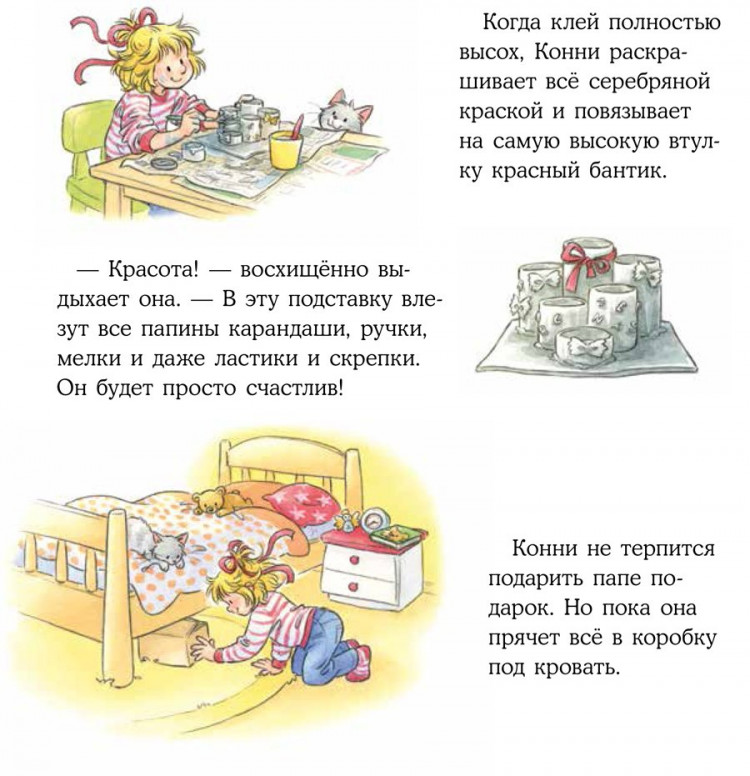 Когда клей полностью высох, Конни раскрашивает всё серебряной краской и повязывает на самую высокую втулку красный бантик.

— Красота! — восхищённо выдыхает она. — В эту подставку влезут все папины карандаши, ручки, мелки и даже ластики и скрепки. Он будет просто счастлив!

Конни не терпится подарить папе подарок. Но пока она прячет всё в коробку под кровать.