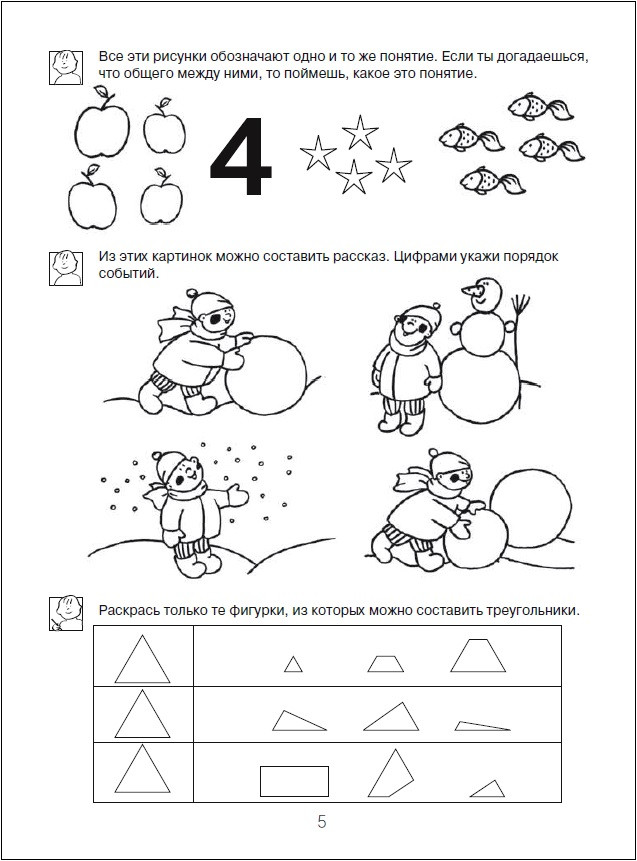 Все эти рисунки обозначают одно и то же понятие. Если ты догадаешься, что общего между ними, то поймешь, какое это понятие.

4

Из этих картинок можно составить рассказ. Цифрами укажи порядок событий.

Раскрась только те фигурки, из которых можно составить треугольники.

5