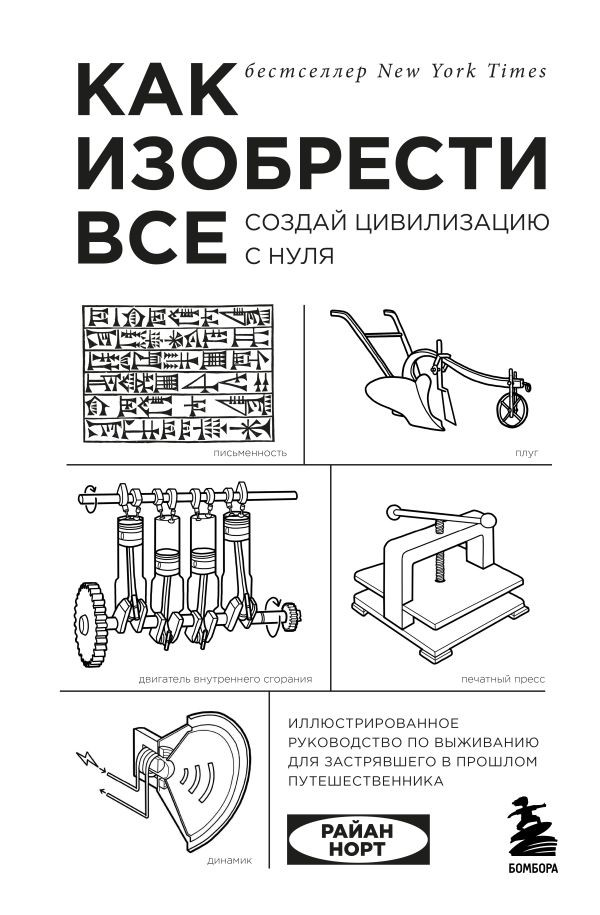 бестселлер New York Times

КАК ИЗОБРЕСТИ ВСЕ

СОЗДАЙ ЦИВИЛИЗАЦИЮ С НУЛЯ

письменность

плуг

двигатель внутреннего сгорания

печатный пресс

динамик

ИЛЛЮСТРИРОВАННОЕ РУКОВОДСТВО ПО ВЫЖИВАНИЮ ДЛЯ ЗАСТРЯВШЕГО В ПРОШЛОМ ПУТЕШЕСТВЕННИКА

РАЙАН НОРТ

БОМБОРА