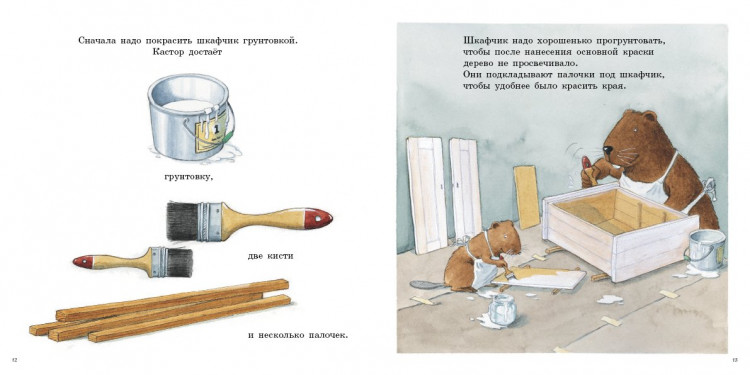 Сначала надо покрасить шкафчик грунтовкой. Кастор достаёт

1

грунтовку,

две кисти

и несколько палочек.

12

Шкафчик надо хорошенько прогрунтовать, чтобы после нанесения основной краски дерево не просвечивало.
Они подкладывают палочки под шкафчик, чтобы удобнее было красить края.

13