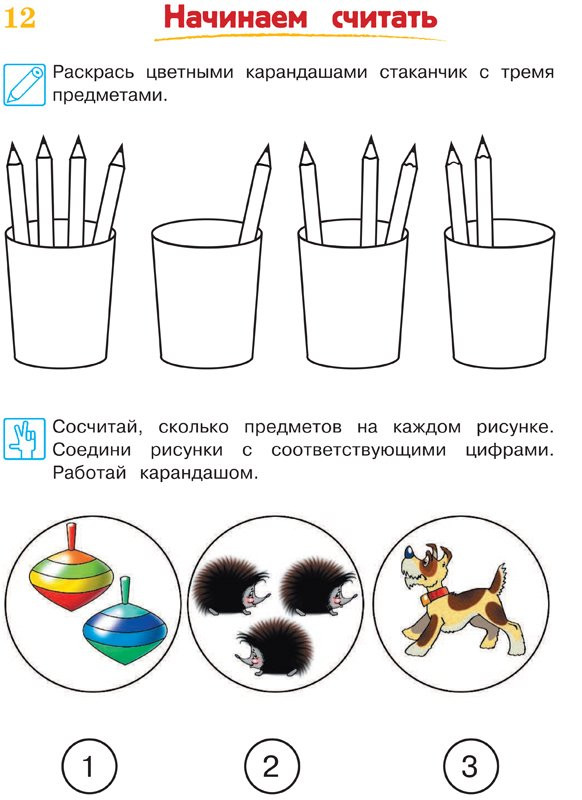 12 Начинаем считать

Раскрась цветными карандашами стаканчик с тремя предметами.

Сосчитай, сколько предметов на каждом рисунке. Соедини рисунки с соответствующими цифрами. Работай карандашом.

1 2 3