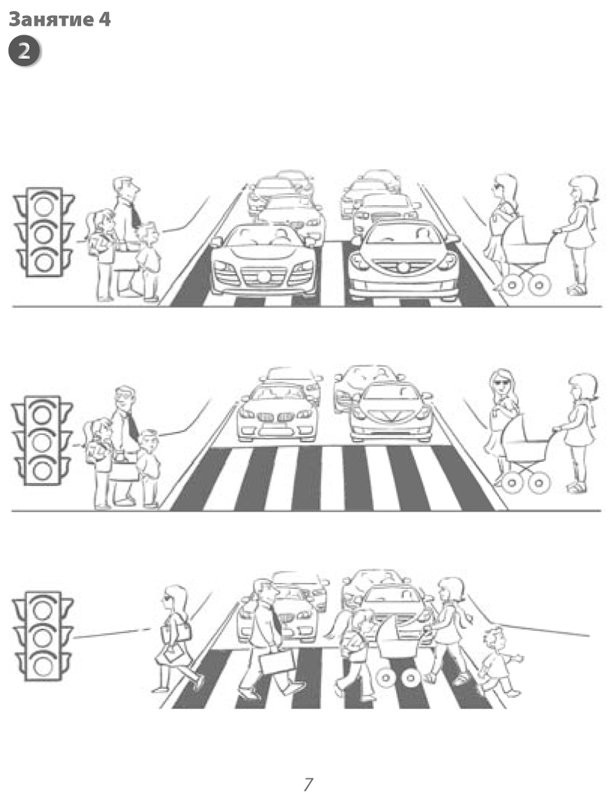 Занятие 4
2

7