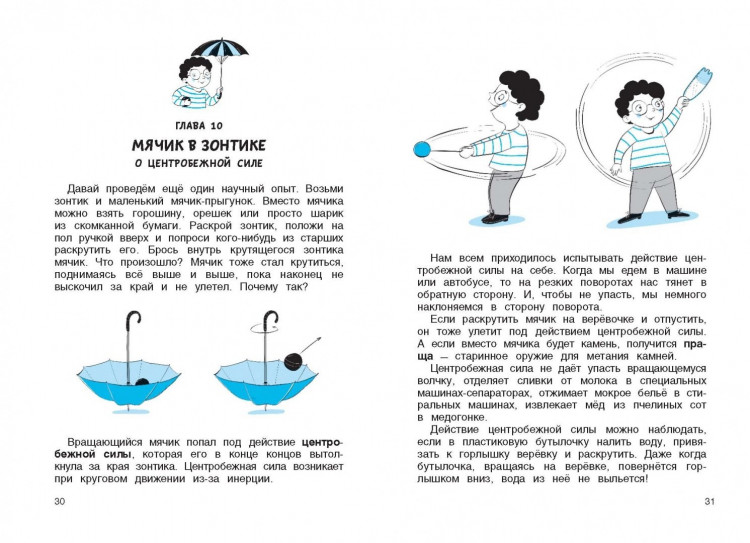 ГЛАВА 10

МЯЧИК В ЗОНТИКЕ

О ЦЕНТРОБЕЖНОЙ СИЛЕ

Давай проведём ещё один научный опыт. Возьми зонтик и маленький мячик-прыгунок. Вместо мячика можно взять горошину, орешек или просто шарик из скомканной бумаги. Раскрой зонтик, положи на пол ручкой вверх и попроси кого-нибудь из старших раскрутить его. Брось внутрь крутящегося зонтика мячик. Что произошло? Мячик тоже стал крутиться, поднимаясь всё выше и выше, пока наконец не выскочил за край и не улетел. Почему так?

Вращающийся мячик попал под действие центробежной силы, которая его в конце концов вытолкнула за края зонтика. Центробежная сила возникает при круговом движении из-за инерции.

30

Нам всем приходилось испытывать действие центробежной силы на себе. Когда мы едем в машине или автобусе, то на резких поворотах нас тянет в обратную сторону. И, чтобы не упасть, мы немного наклоняемся в сторону поворота.

Если раскрутить мячик на верёвочке и отпустить, он тоже улетит под действием центробежной силы. А если вместо мячика будет камень, получится праща — старинное оружие для метания камней.

Центробежная сила не даёт упасть вращающемуся волчку, отделяет сливки от молока в специальных машинах-сепараторах, отжимает мокрое бельё в стиральных машинах, извлекает мёд из пчелиных сот в медогонке.

Действие центробежной силы можно наблюдать, если в пластиковую бутылочку налить воду, привязать к горлышку верёвку и раскрутить. Даже когда бутылочка, вращаясь на верёвке, повернётся горлышком вниз, вода из неё не выльется!

31